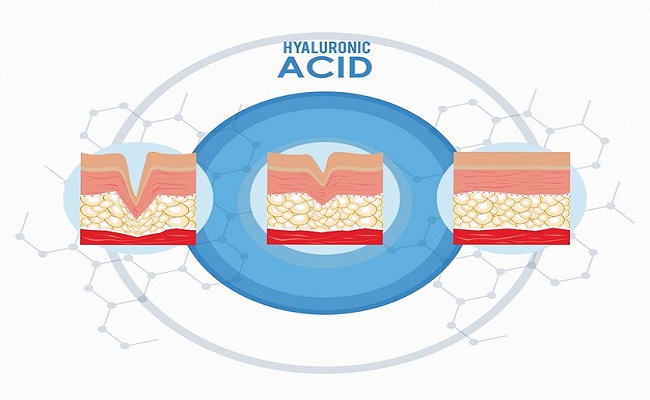 HYALURONIC
ACID